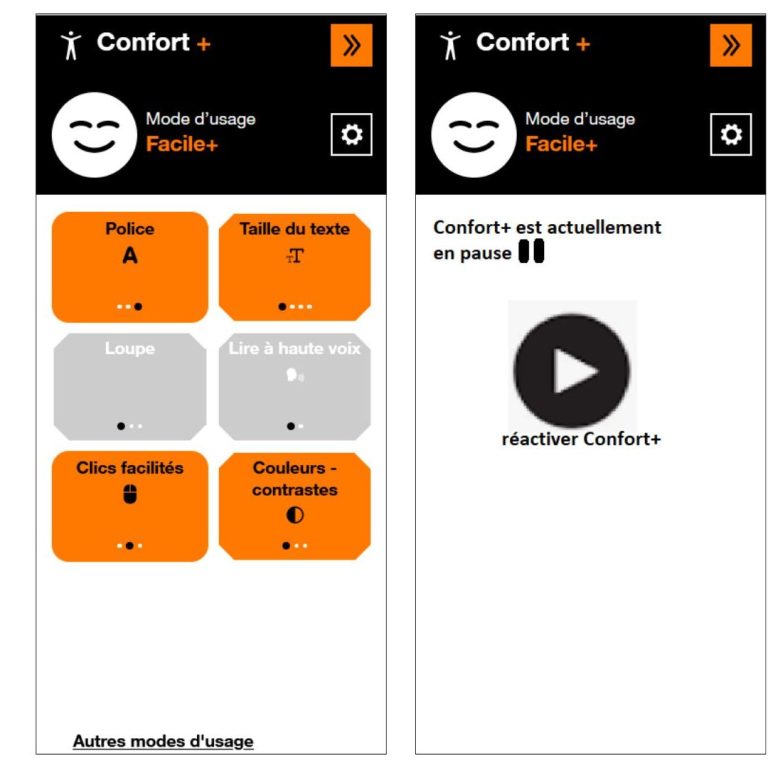 Confort +

»

Mode d'usage
Facile+

Police
A

Taille du texte
T

Loupe

Lire à haute voix

Clics facilités

Couleurs - contrastes

Autres modes d'usage

Confort +

»

Mode d'usage
Facile+

Confort+ est actuellement en pause

réactiver Confort+